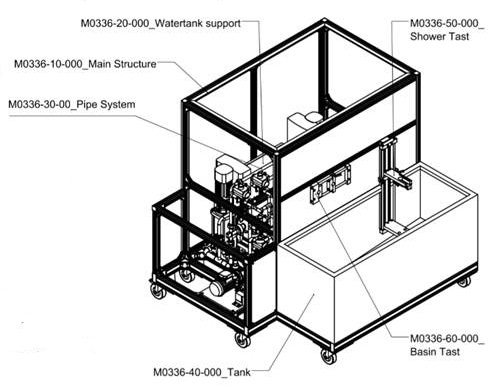 M0336-20-000_Watertank support

M0336-50-000_
Shower Tast

M0336-10-000_Main Structure

M0336-30-00_Pipe System

M0336-60-000_
Basin Tast

M0336-40-000_Tank